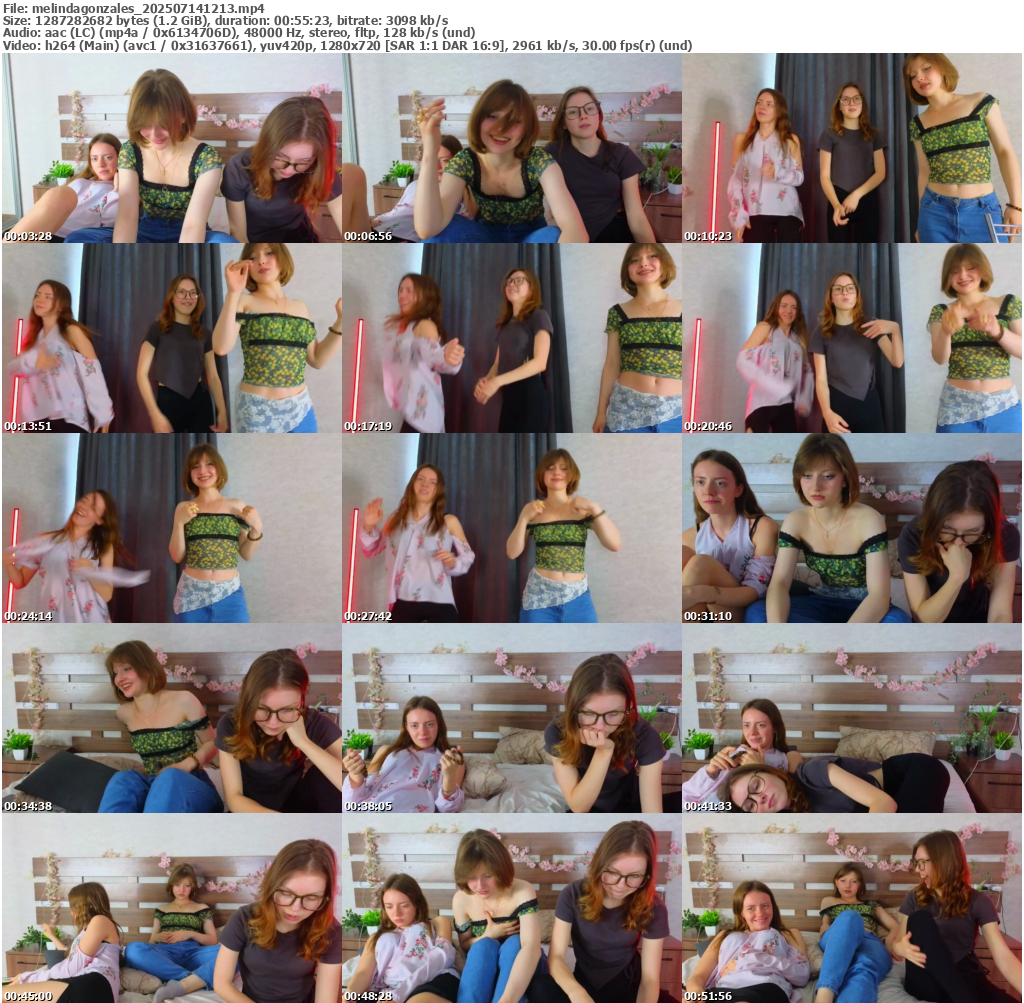 File: melindagonzales_202507141213.mp4
Size: 1287282682 bytes (1.2 GiB), duration: 00:55:23, bitrate: 3098 kb/s
Audio: aac (LC) (mp4a / 0x6134706D), 48000 Hz, stereo, fltp, 128 kb/s (und)
Video: h264 (Main) (avc1 / 0x31637661), yuv420p, 1280x720 [SAR 1:1 DAR 16:9], 2961 kb/s, 30.00 fps(r) (und)

00:03:28
00:06:56
00:10:23
00:13:51
00:17:19
00:20:46
00:24:14
00:27:42
00:31:10
00:34:38
00:38:05
00:41:33
00:45:00
00:48:28
00:51:56