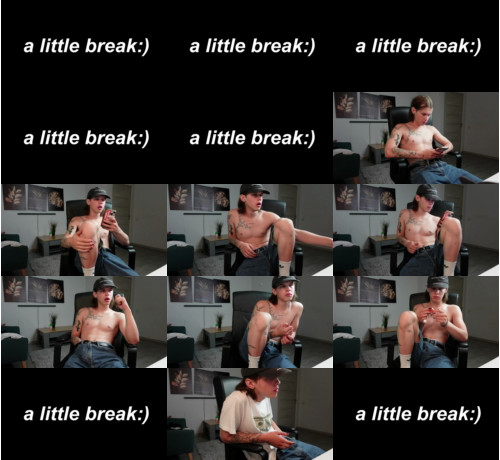 a little break:)

a little break:)

a little break:)

a little break:)

a little break:)

a little break:)

a little break:)